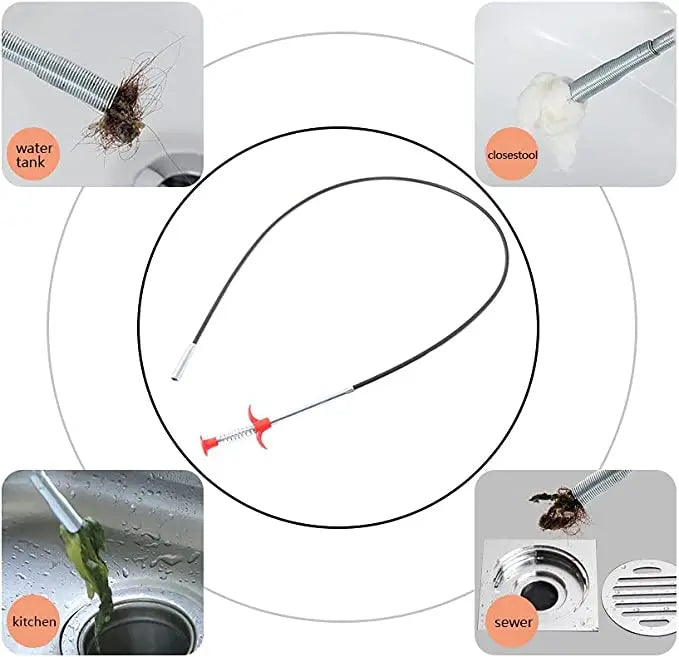 water tank

closestool

kitchen

sewer